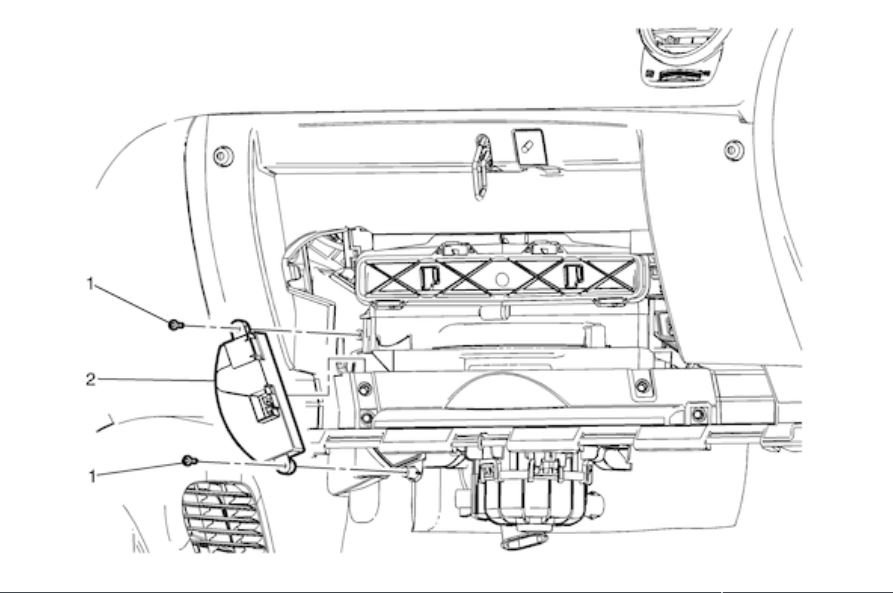 1
2
1