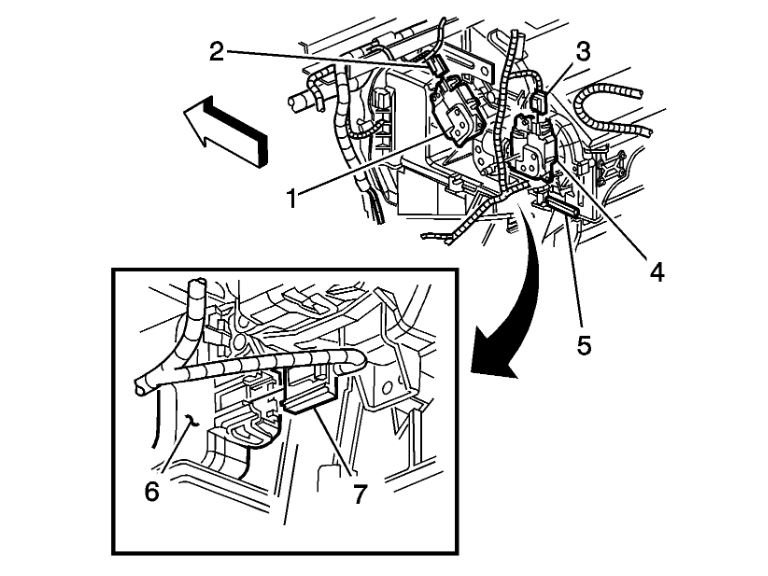 2
3
1
4
5
6
7