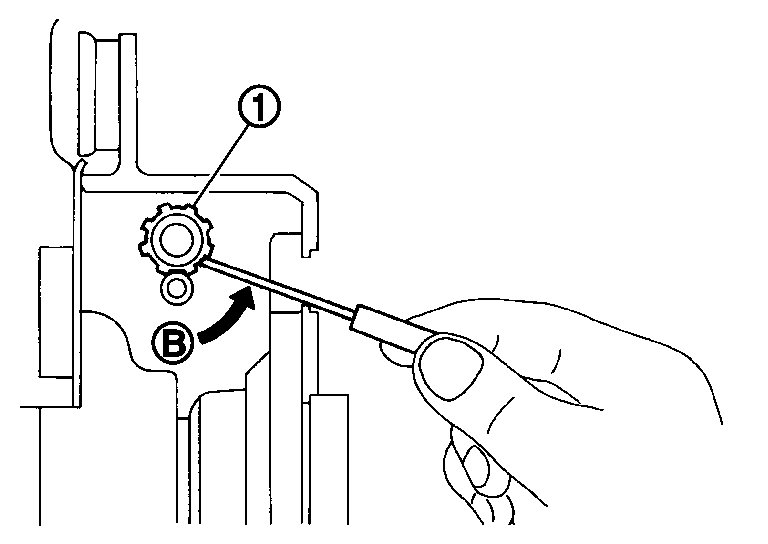 1
B