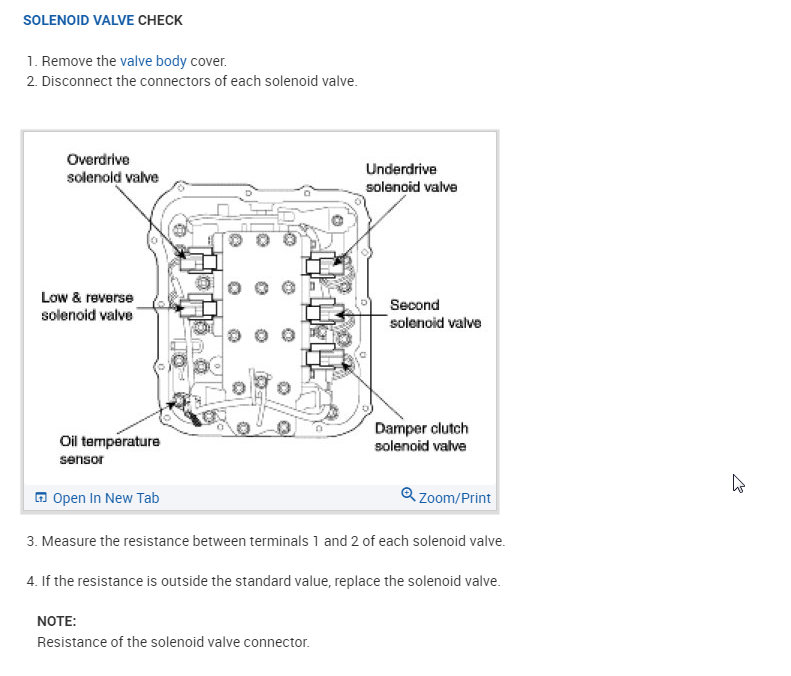 SOLENOID VALVE CHECK

1. Remove the valve body cover.
2. Disconnect the connectors of each solenoid valve.

Overdrive solenoid valve

Underdrive solenoid valve

Low & reverse solenoid valve

Second solenoid valve

Oil temperature sensor

Damper clutch solenoid valve

Open In New Tab

Zoom/Print

3. Measure the resistance between terminals 1 and 2 of each solenoid valve.

4. If the resistance is outside the standard value, replace the solenoid valve.

NOTE:
Resistance of the solenoid valve connector.