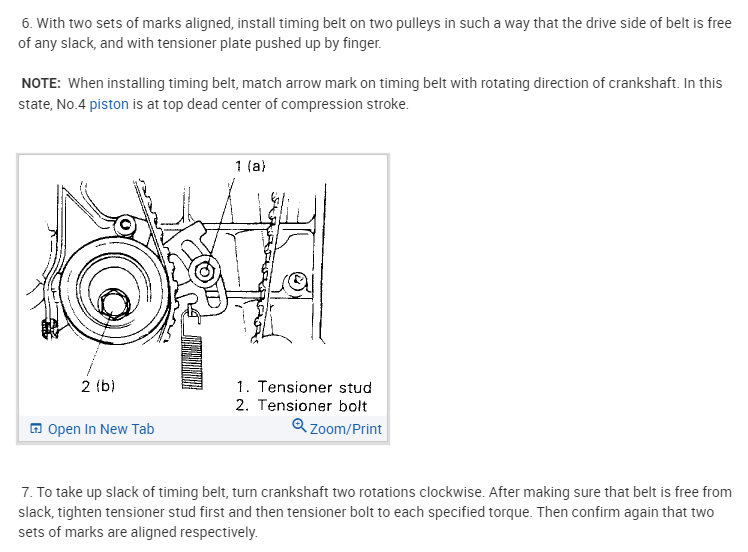 6. With two sets of marks aligned, install timing belt on two pulleys in such a way that the drive side of belt is free of any slack, and with tensioner plate pushed up by finger.

NOTE: When installing timing belt, match arrow mark on timing belt with rotating direction of crankshaft. In this state, No.4 piston is at top dead center of compression stroke.

1 (a)

2 (b)

1. Tensioner stud
2. Tensioner bolt

Open In New Tab

Zoom/Print

7. To take up slack of timing belt, turn crankshaft two rotations clockwise. After making sure that belt is free from slack, tighten tensioner stud first and then tensioner bolt to each specified torque. Then confirm again that two sets of marks are aligned respectively.