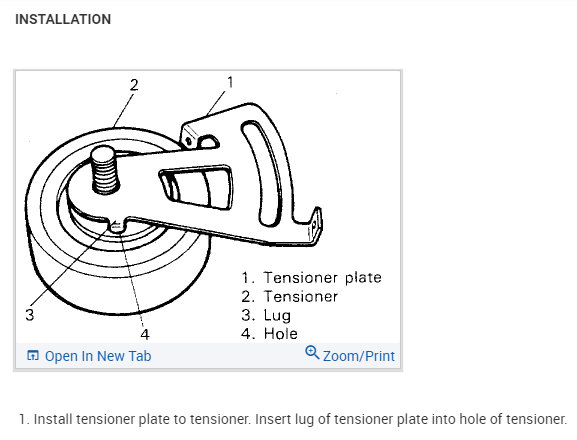 INSTALLATION

2
1
3
4

1. Tensioner plate
2. Tensioner
3. Lug
4. Hole

Open In New Tab
Zoom/Print

1. Install tensioner plate to tensioner. Insert lug of tensioner plate into hole of tensioner.