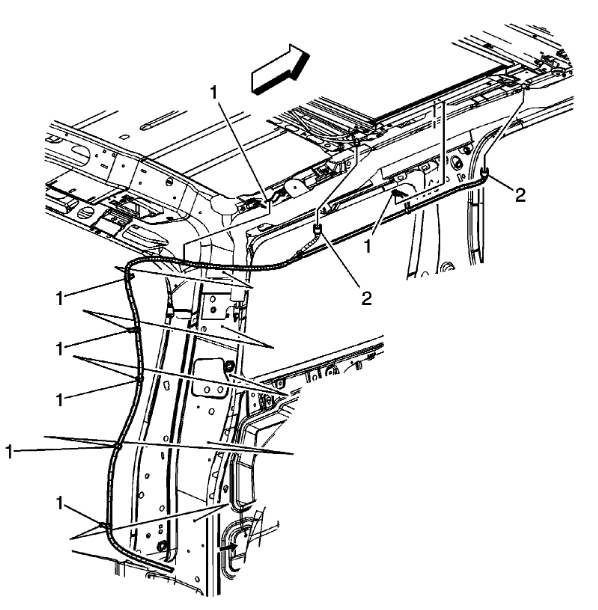 1
2
1
2
1
1
1
1
1