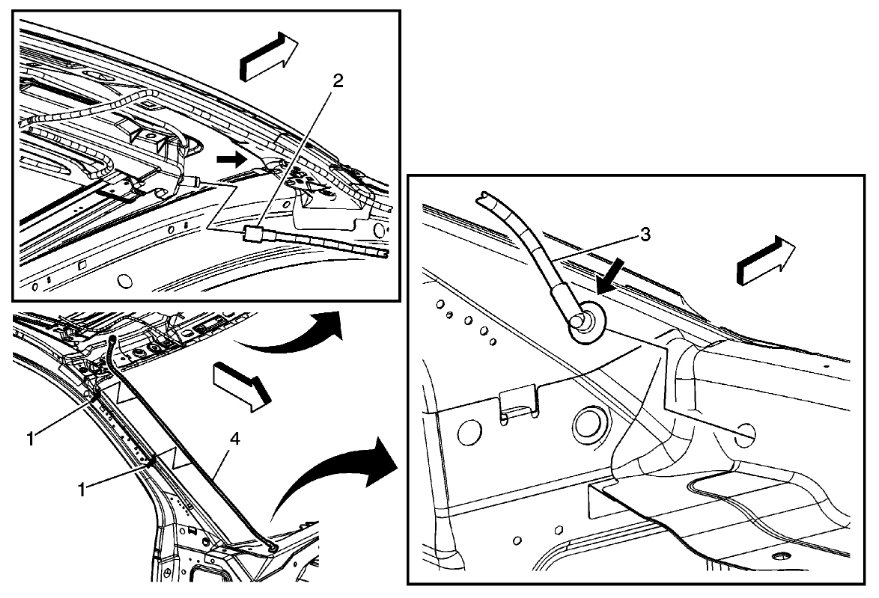 2
3
1
4
1