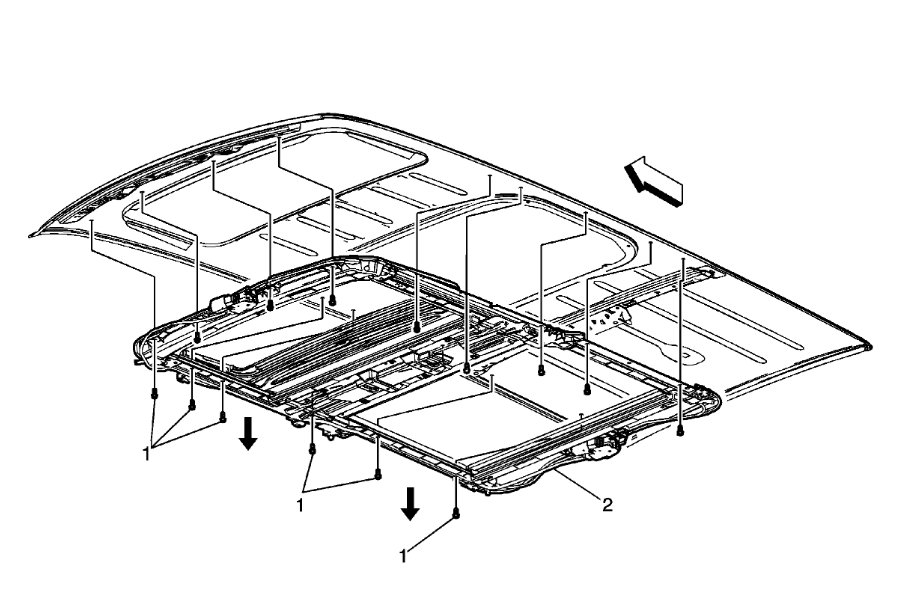 1
1
2
1