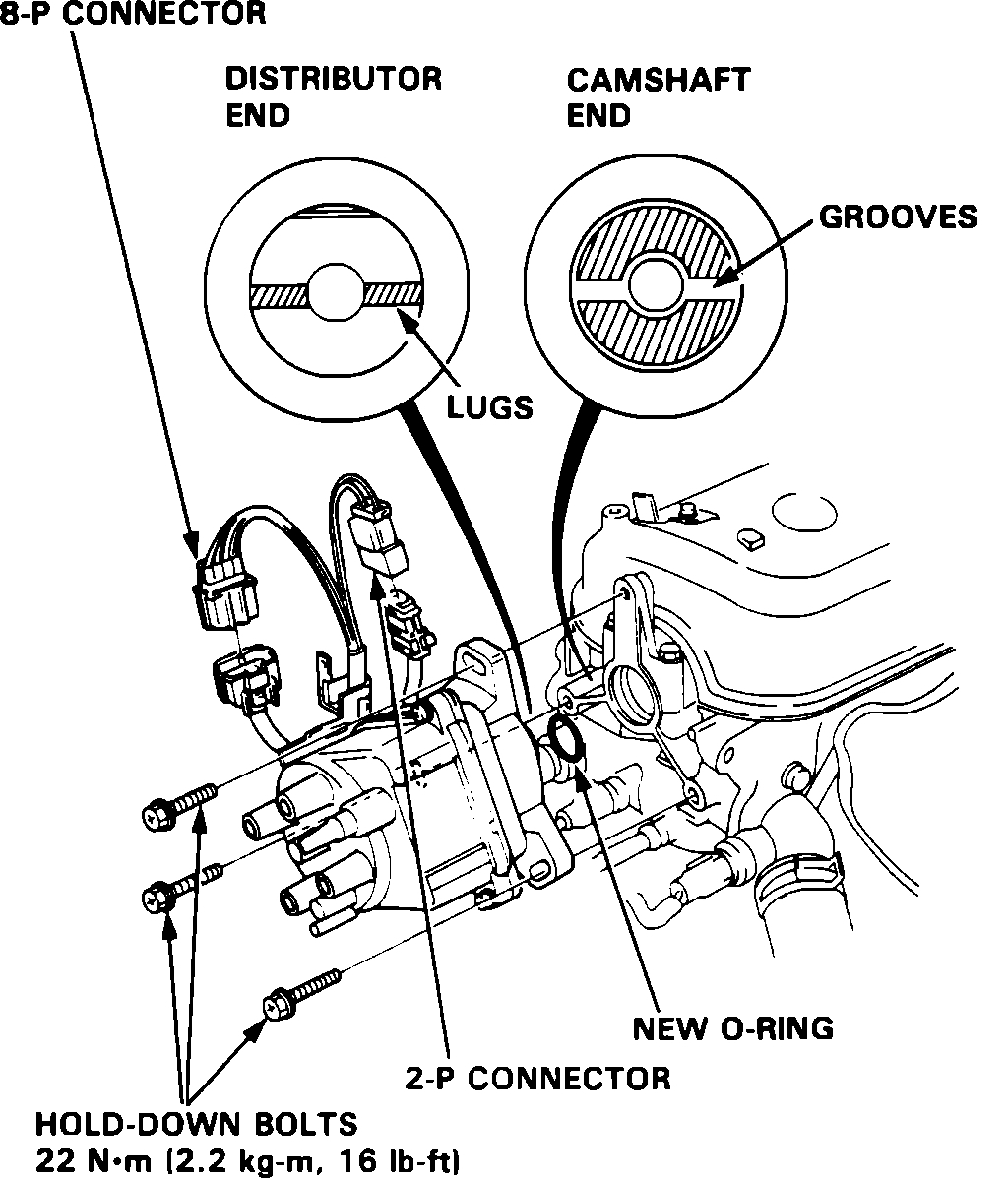 8-P CONNECTOR

DISTRIBUTOR END

CAMSHAFT END

GROOVES

LUGS

NEW O-RING

2-P CONNECTOR

HOLD-DOWN BOLTS
22 N·m (2.2 kg-m, 16 lb-ft)