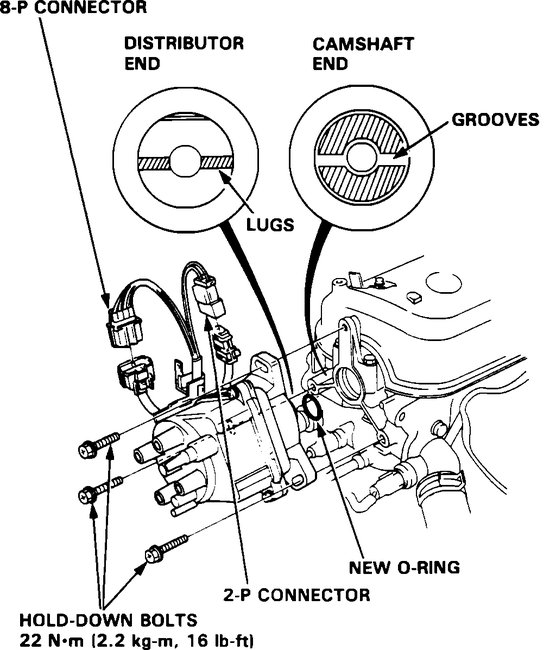 8-P CONNECTOR

DISTRIBUTOR END

CAMSHAFT END

GROOVES

LUGS

NEW O-RING

2-P CONNECTOR

HOLD-DOWN BOLTS
22 N·m (2.2 kg-m, 16 lb-ft)