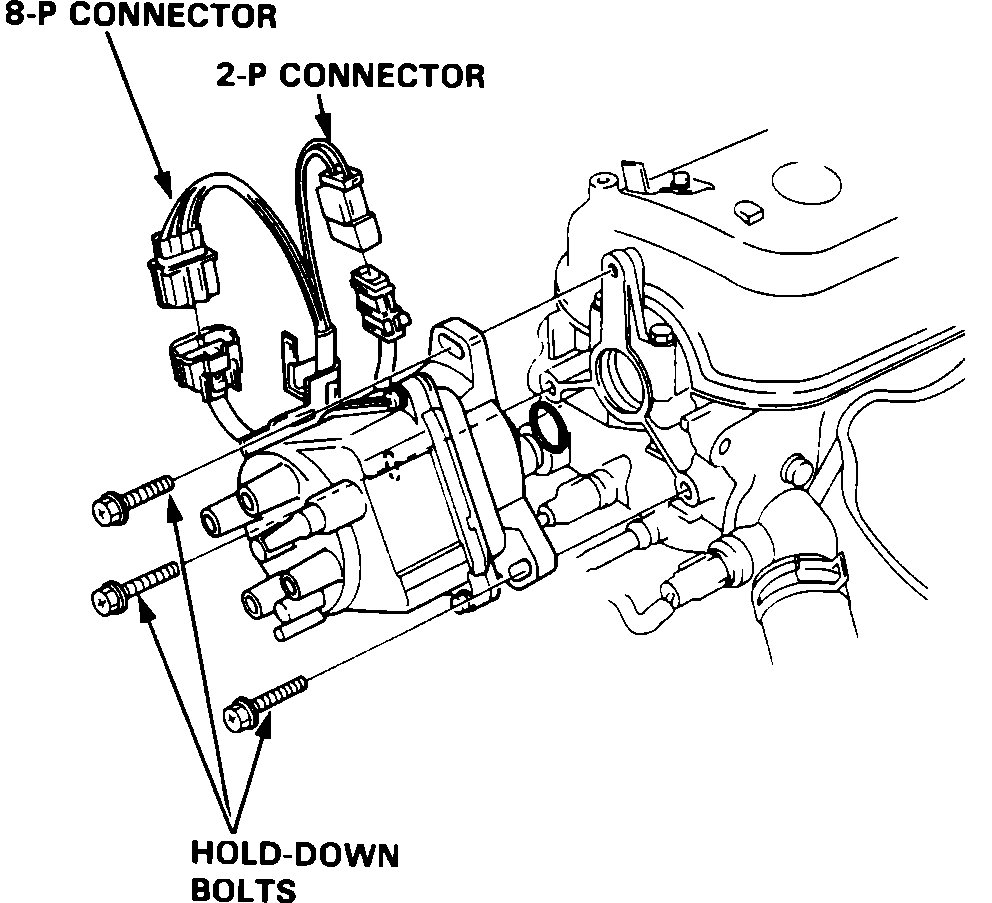 8-P CONNECTOR

2-P CONNECTOR

HOLD-DOWN BOLTS