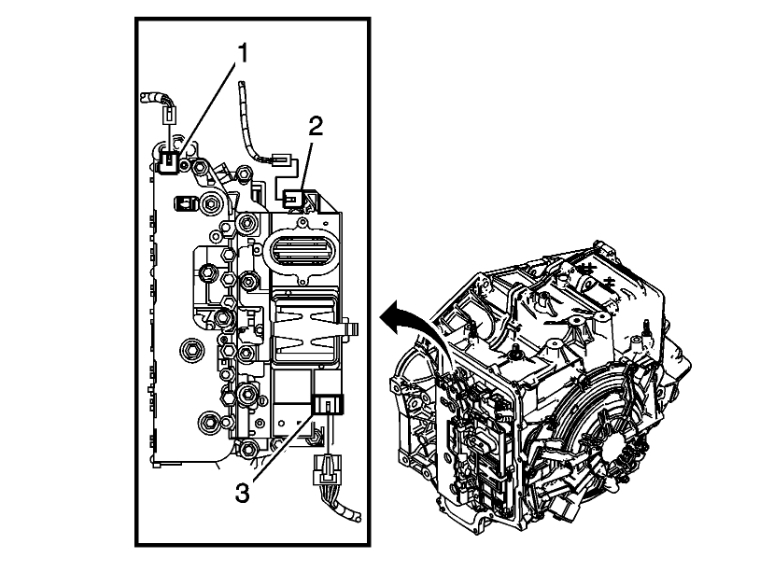 1
2
3