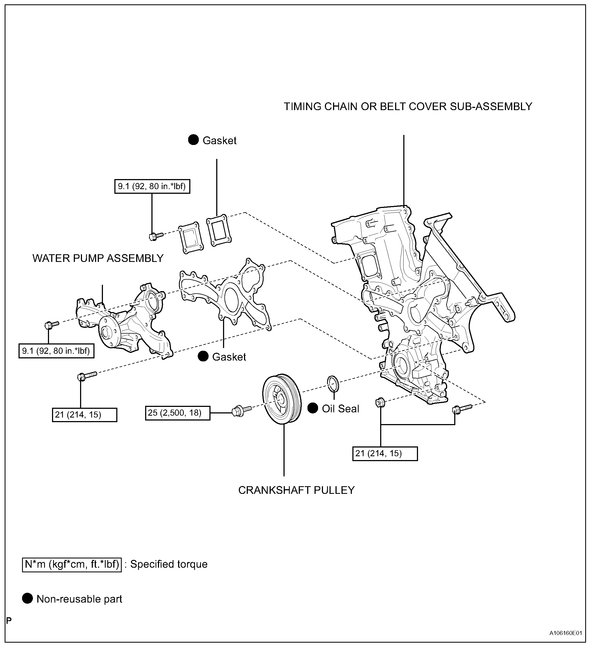 TIMING CHAIN OR BELT COVER SUB-ASSEMBLY

● Gasket

9.1 (92, 80 in.*lbf)

WATER PUMP ASSEMBLY

9.1 (92, 80 in.*lbf)

● Gasket

21 (214, 15)

25 (2,500, 18)

● Oil Seal

21 (214, 15)

CRANKSHAFT PULLEY

N*m (kgf*cm, ft.*lbf) : Specified torque

● Non-reusable part

P

A106160E01