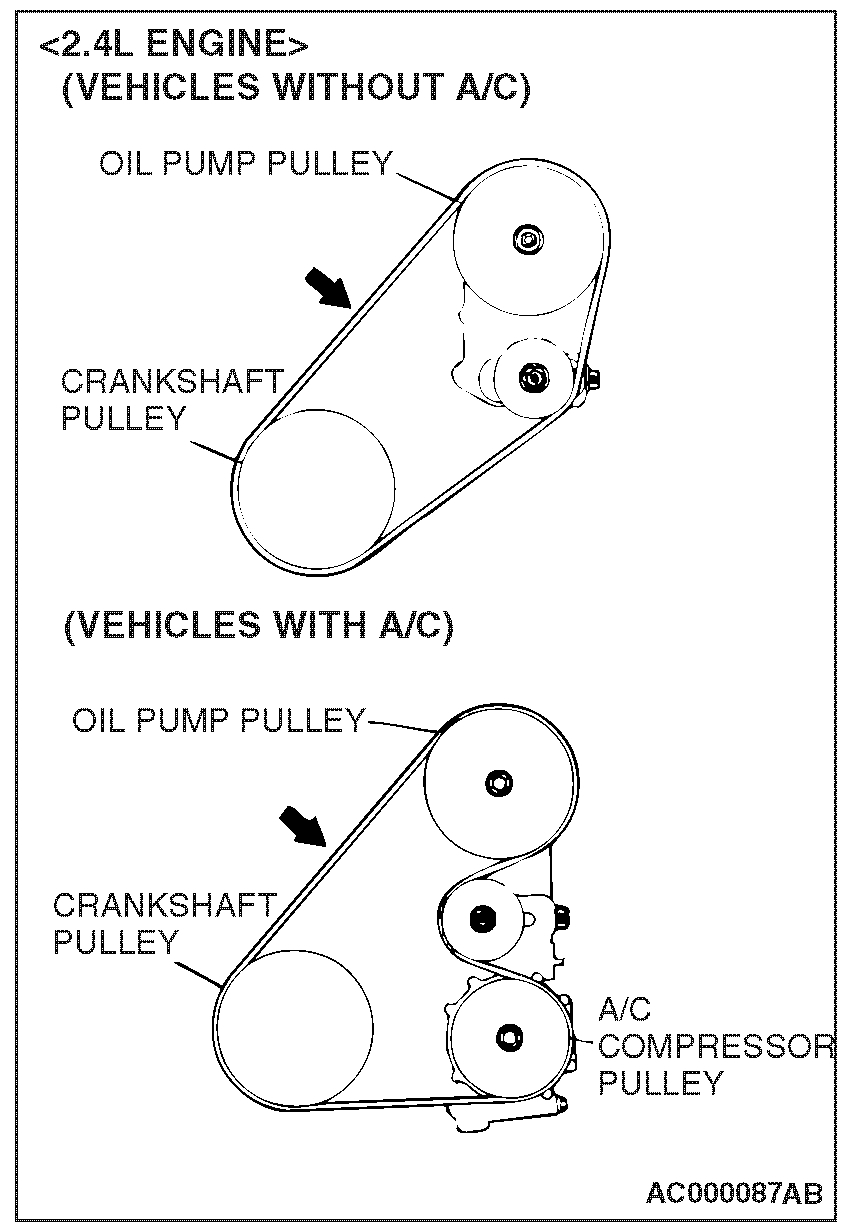 <2.4L ENGINE>
(VEHICLES WITHOUT A/C)

OIL PUMP PULLEY

CRANKSHAFT PULLEY

(VEHICLES WITH A/C)

OIL PUMP PULLEY

CRANKSHAFT PULLEY

A/C COMPRESSOR PULLEY

AC000087AB