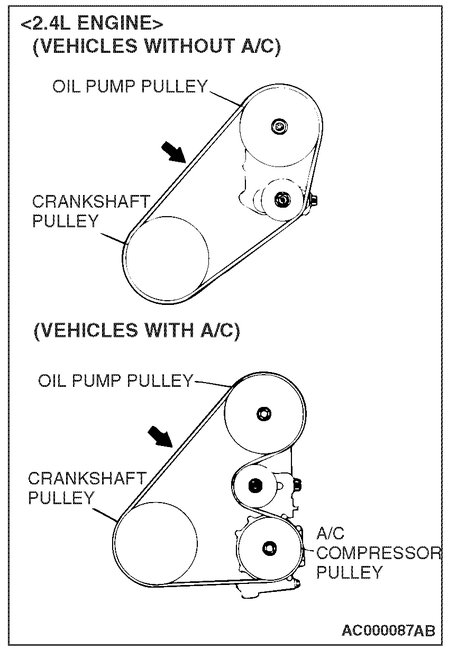 <2.4L ENGINE>
(VEHICLES WITHOUT A/C)

OIL PUMP PULLEY

CRANKSHAFT PULLEY

(VEHICLES WITH A/C)

OIL PUMP PULLEY

CRANKSHAFT PULLEY

A/C COMPRESSOR PULLEY

AC000087AB