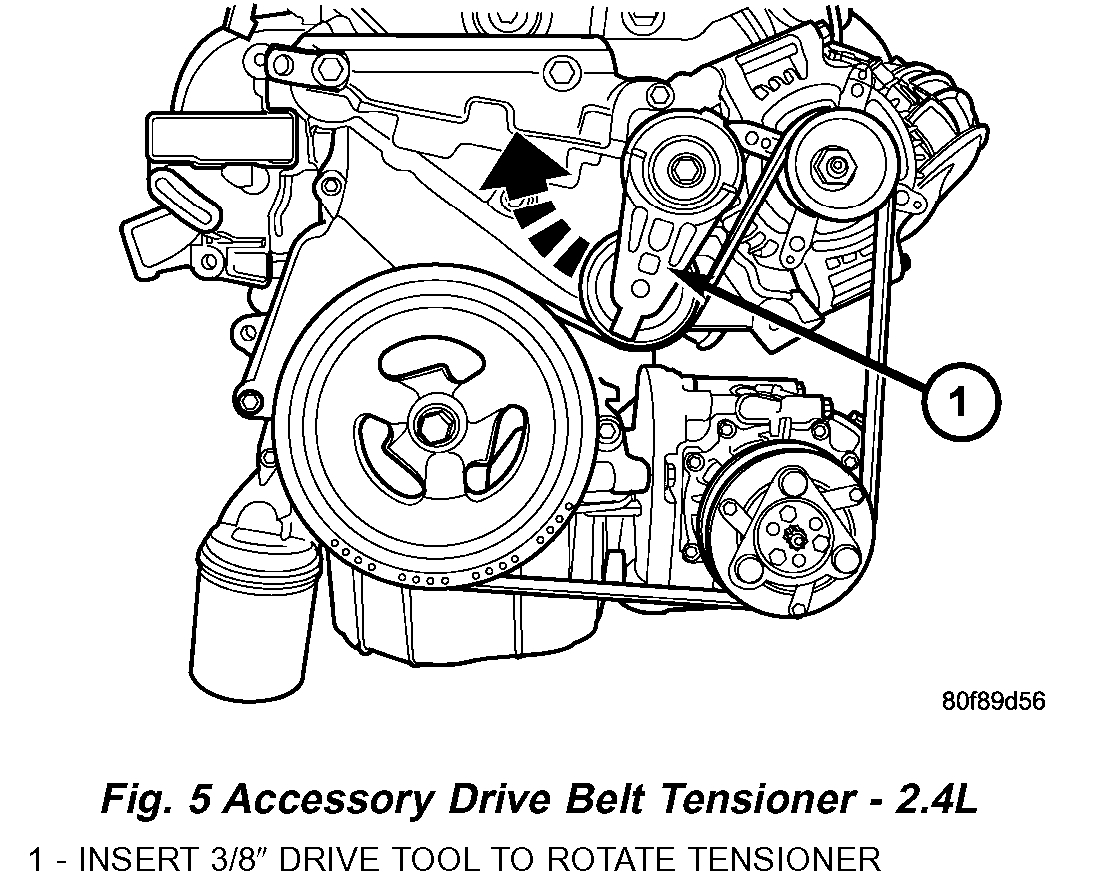 1

80f89d56

Fig. 5 Accessory Drive Belt Tensioner - 2.4L

1 - INSERT 3/8″ DRIVE TOOL TO ROTATE TENSIONER