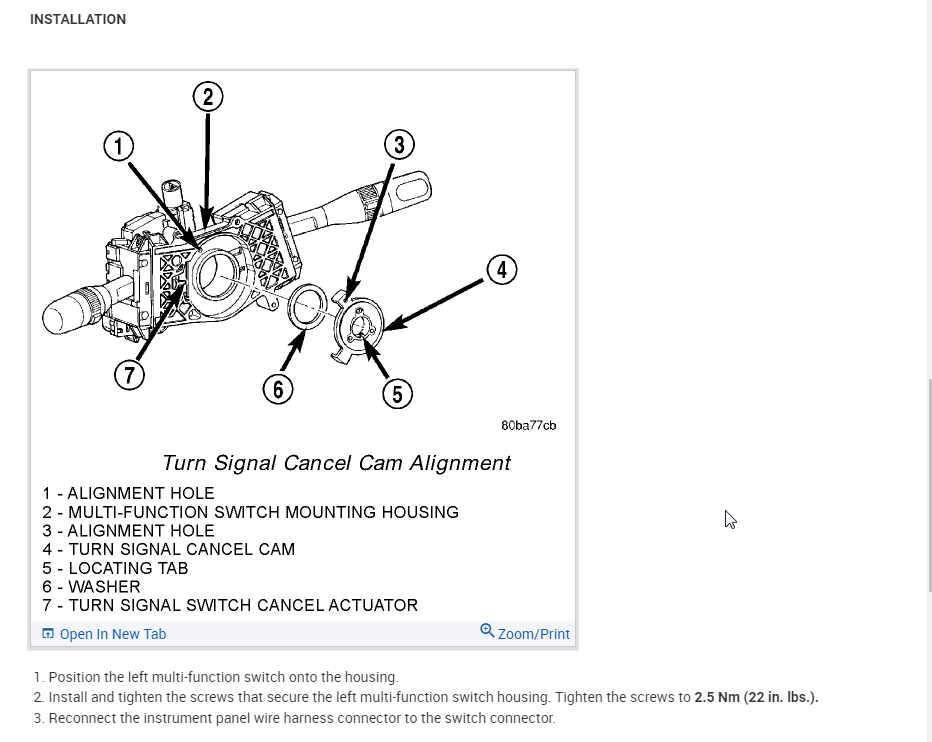 INSTALLATION

2
1
3
4
7
6
5
80ba77cb

Turn Signal Cancel Cam Alignment

1 - ALIGNMENT HOLE
2 - MULTI-FUNCTION SWITCH MOUNTING HOUSING
3 - ALIGNMENT HOLE
4 - TURN SIGNAL CANCEL CAM
5 - LOCATING TAB
6 - WASHER
7 - TURN SIGNAL SWITCH CANCEL ACTUATOR

Open In New Tab
Zoom/Print

1. Position the left multi-function switch onto the housing.
2. Install and tighten the screws that secure the left multi-function switch housing. Tighten the screws to 2.5 Nm (22 in. lbs.).
3. Reconnect the instrument panel wire harness connector to the switch connector.