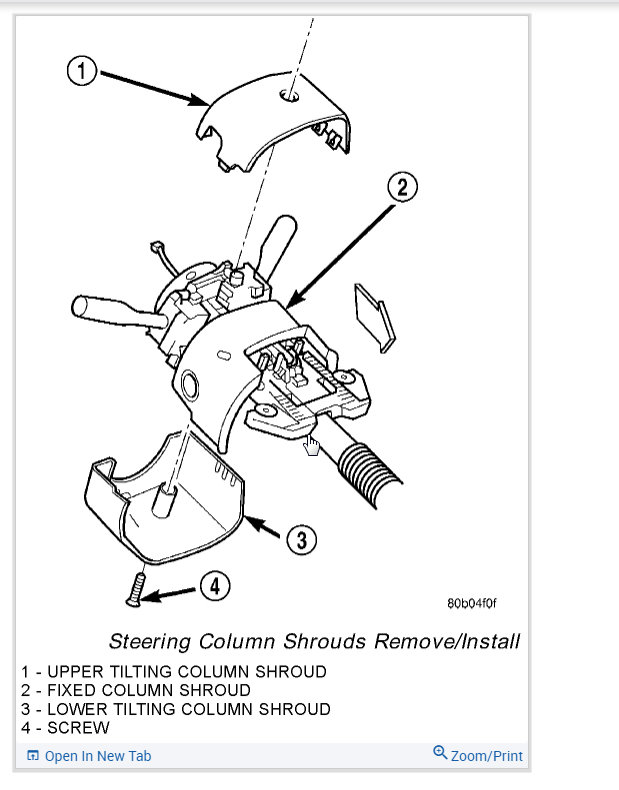 1

2

3

4

80b04f0f

Steering Column Shrouds Remove/Install

1 - UPPER TILTING COLUMN SHROUD
2 - FIXED COLUMN SHROUD
3 - LOWER TILTING COLUMN SHROUD
4 - SCREW

Open In New Tab

Zoom/Print