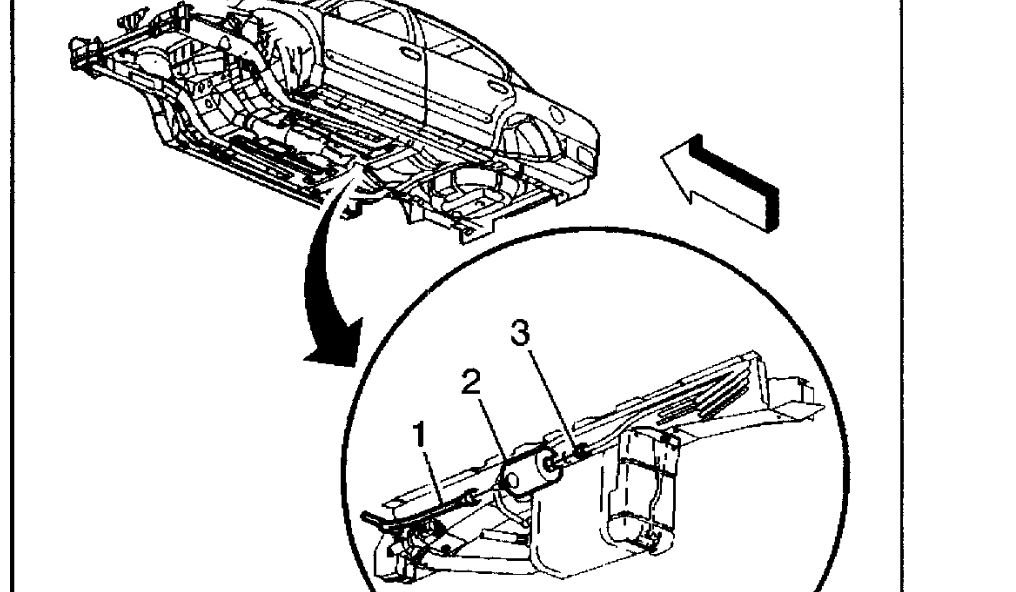 3
2
1