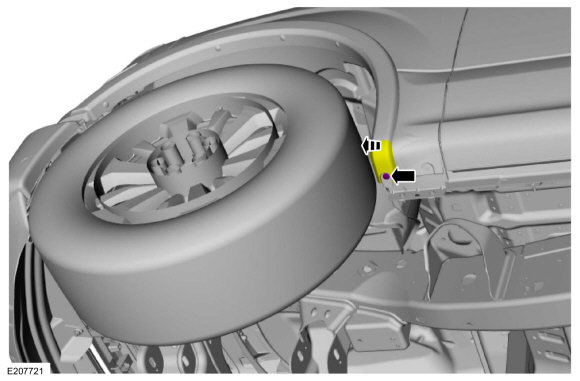 E207721