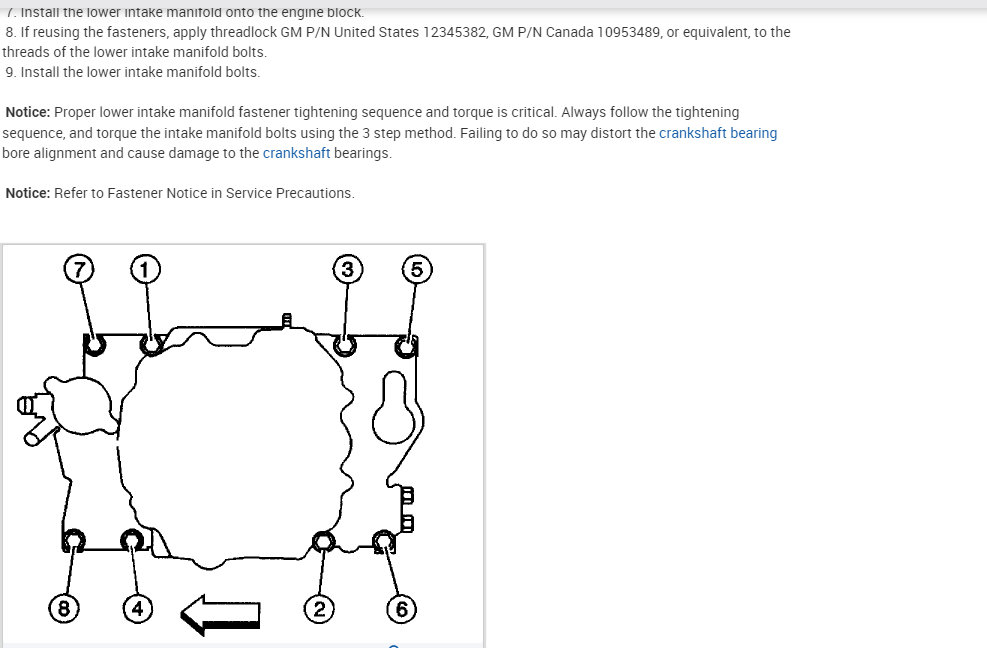 7. Install the lower intake manifold onto the engine block.
8. If reusing the fasteners, apply threadlock GM P/N United States 12345382, GM P/N Canada 10953489, or equivalent, to the threads of the lower intake manifold bolts.
9. Install the lower intake manifold bolts.

Notice: Proper lower intake manifold fastener tightening sequence and torque is critical. Always follow the tightening sequence, and torque the intake manifold bolts using the 3 step method. Failing to do so may distort the crankshaft bearing bore alignment and cause damage to the crankshaft bearings.

Notice: Refer to Fastener Notice in Service Precautions.

7 1 3 5
8 4 2 6