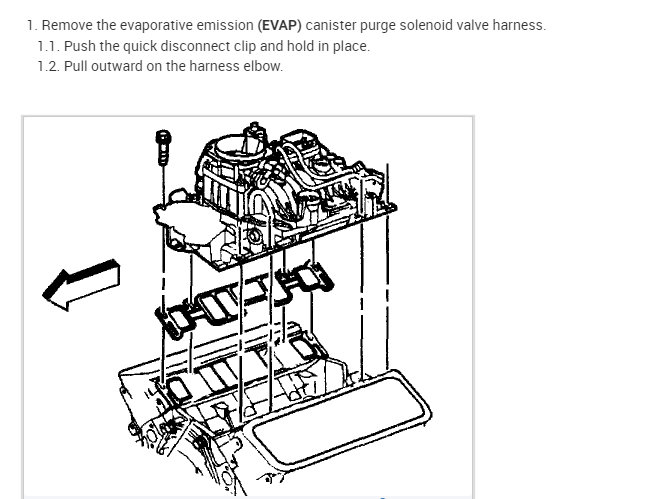 1. Remove the evaporative emission (EVAP) canister purge solenoid valve harness.

1.1. Push the quick disconnect clip and hold in place.

1.2. Pull outward on the harness elbow.