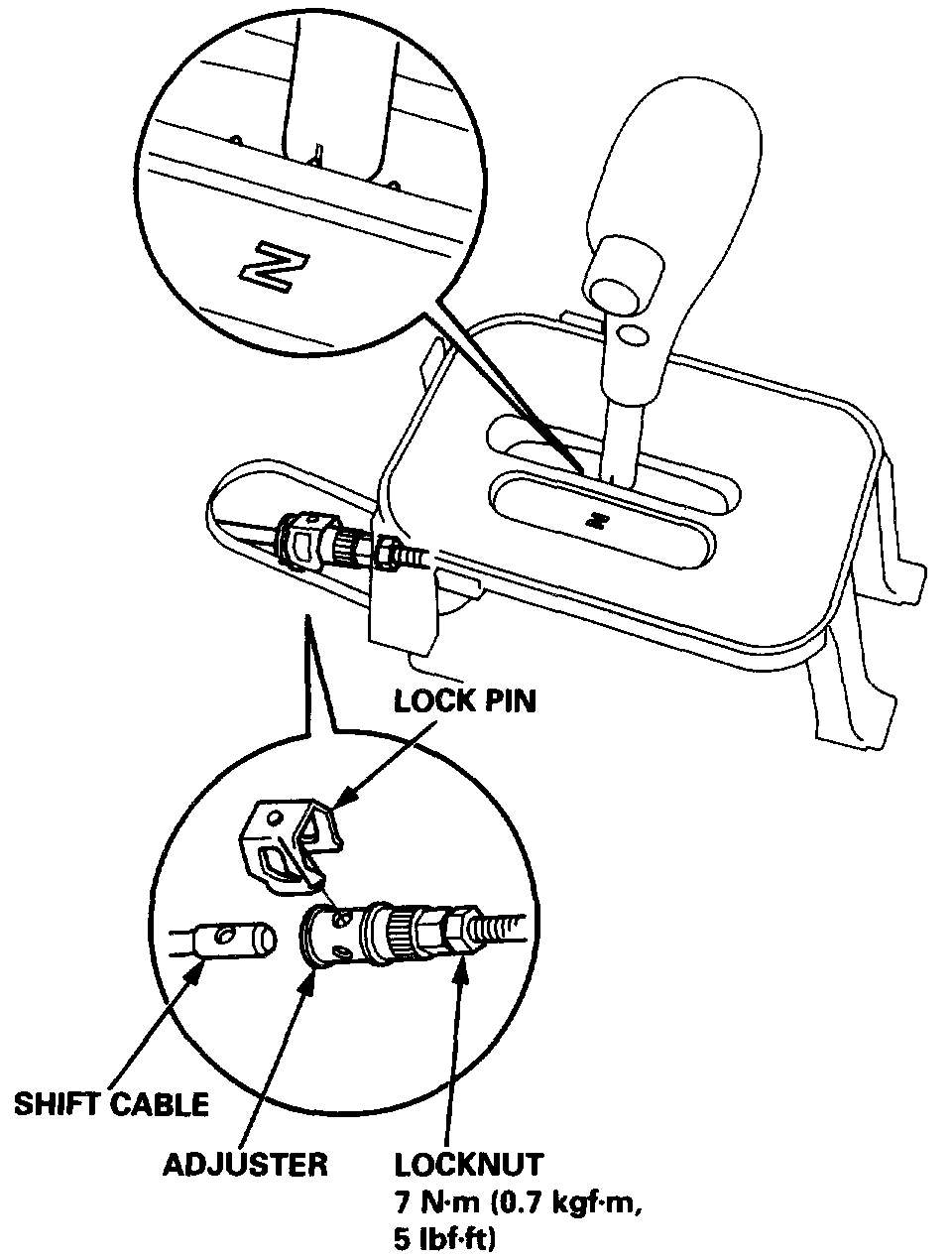 N

N

LOCK PIN

SHIFT CABLE

ADJUSTER

LOCKNUT
7 N·m (0.7 kgf·m, 5 lbf·ft)