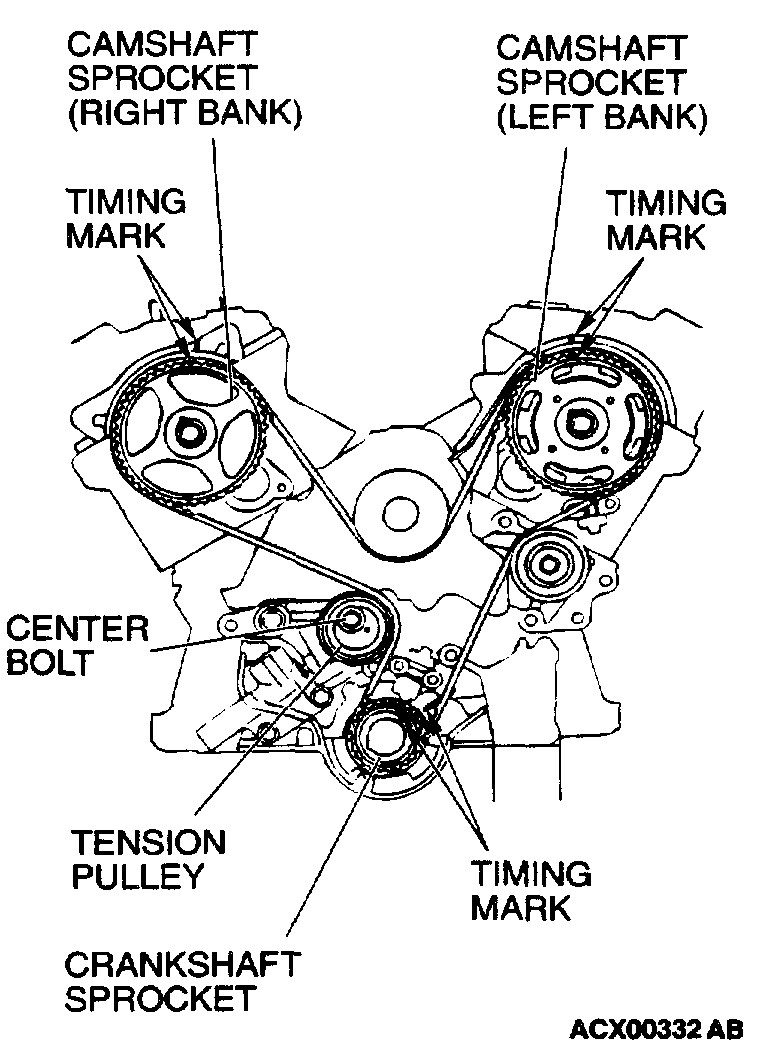 CAMSHAFT SPROCKET (RIGHT BANK)

CAMSHAFT SPROCKET (LEFT BANK)

TIMING MARK

TIMING MARK

CENTER BOLT

TENSION PULLEY

TIMING MARK

CRANKSHAFT SPROCKET

ACX00332 AB