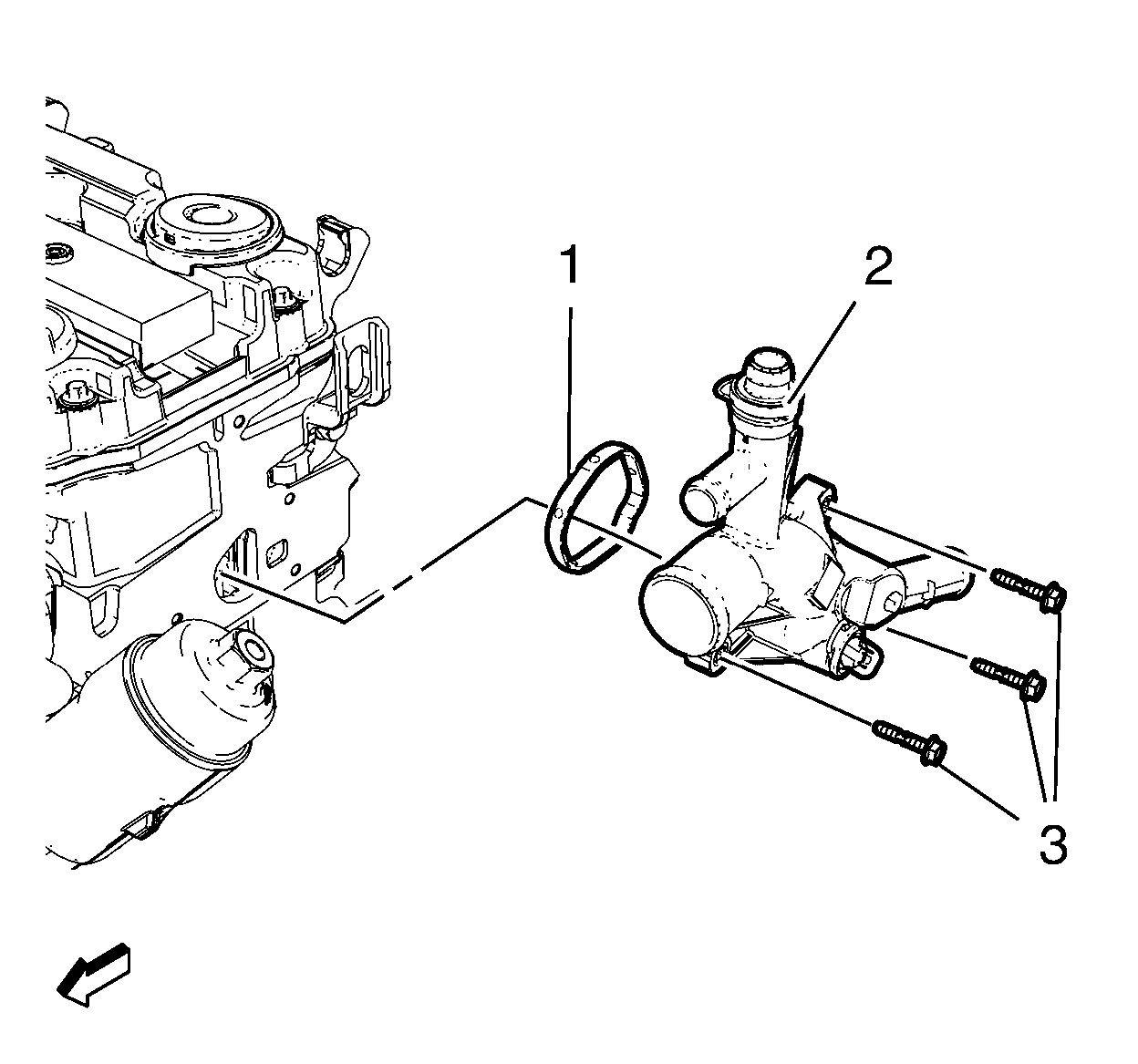 1
2
3