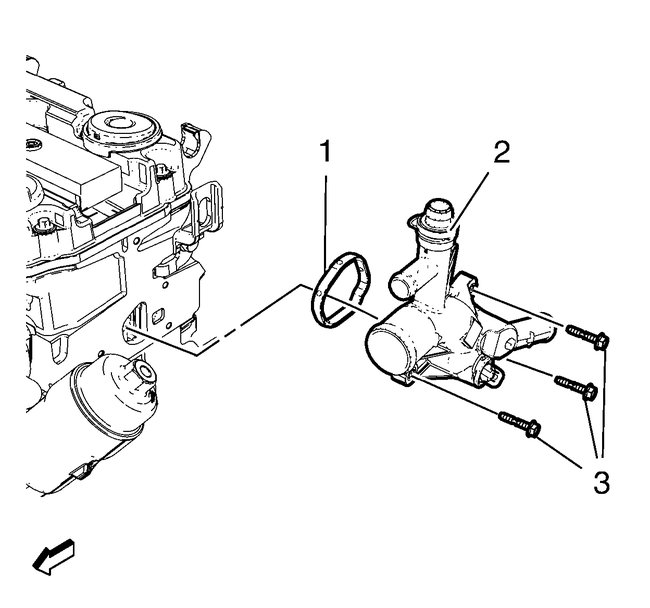 1
2
3