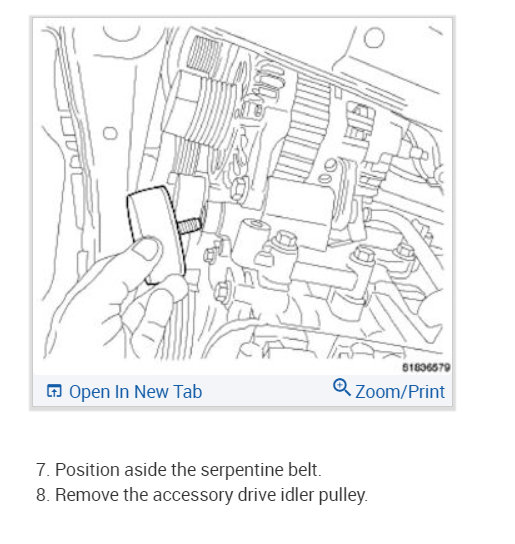 81836579

Open In New Tab

Zoom/Print

7. Position aside the serpentine belt.
8. Remove the accessory drive idler pulley.