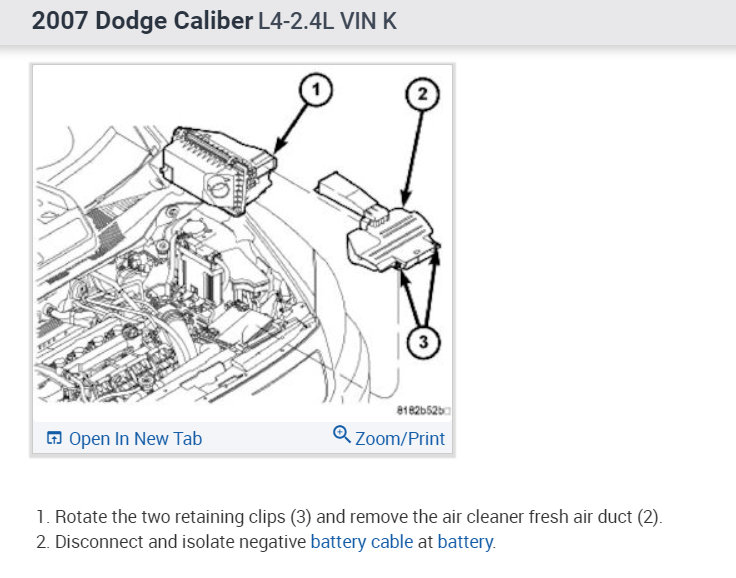 2007 Dodge Caliber L4-2.4L VIN K

1

2

3

8182b52b

Open In New Tab

Zoom/Print

1. Rotate the two retaining clips (3) and remove the air cleaner fresh air duct (2).
2. Disconnect and isolate negative battery cable at battery.