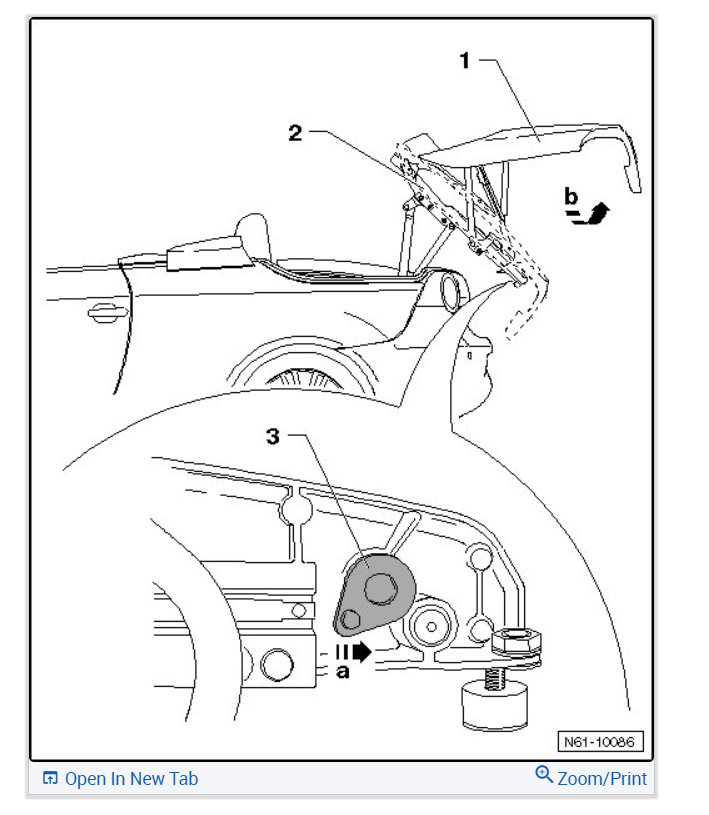 1
2
b
3
a
N61-10086
Open In New Tab
Zoom/Print