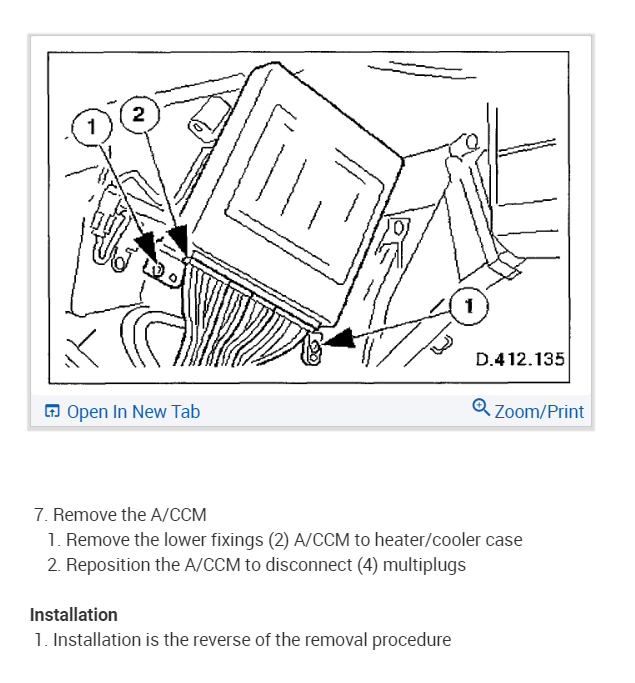 1

2

1

D.412.135

Open In New Tab

Zoom/Print

7. Remove the A/CCM
1. Remove the lower fixings (2) A/CCM to heater/cooler case
2. Reposition the A/CCM to disconnect (4) multiplugs

Installation
1. Installation is the reverse of the removal procedure