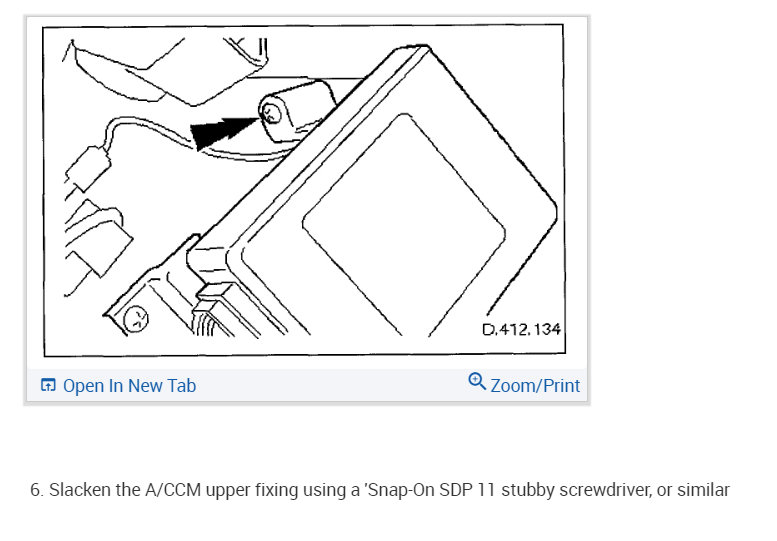 D.412.134

Open In New Tab

Zoom/Print

6. Slacken the A/CCM upper fixing using a 'Snap-On SDP 11 stubby screwdriver, or similar