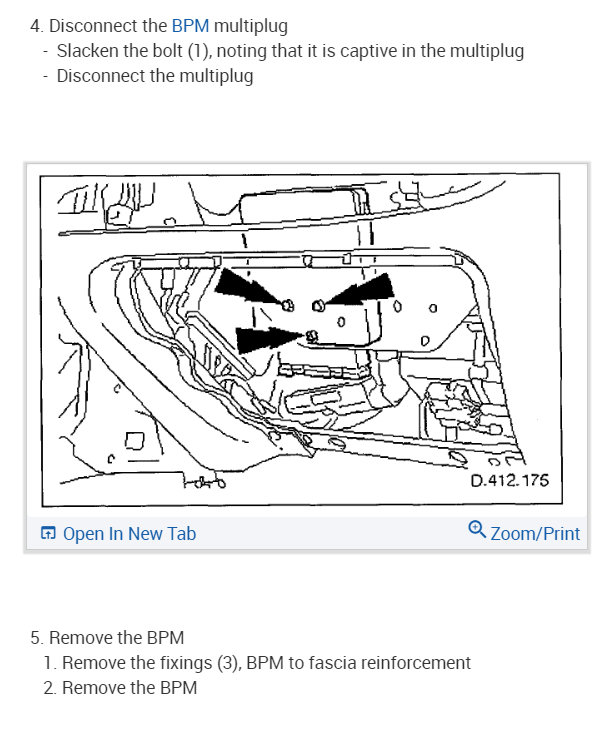 4. Disconnect the BPM multiplug
- Slacken the bolt (1), noting that it is captive in the multiplug
- Disconnect the multiplug

D.412.175

Open In New Tab

Zoom/Print

5. Remove the BPM
1. Remove the fixings (3), BPM to fascia reinforcement
2. Remove the BPM