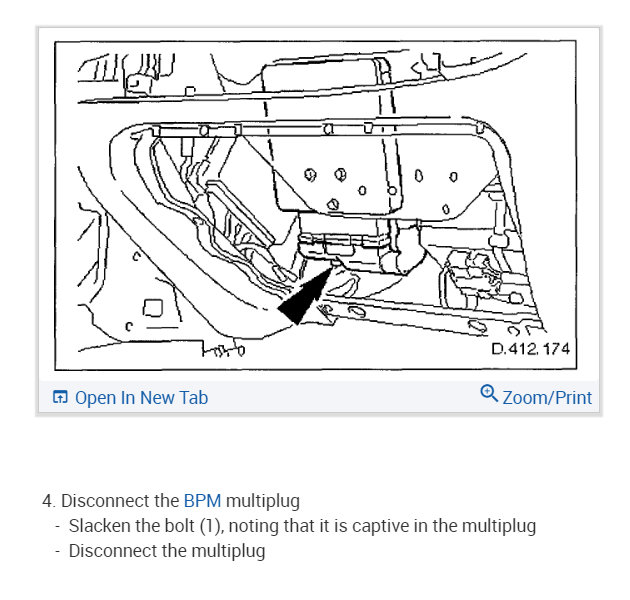 D.412.174

Open In New Tab

Zoom/Print

4. Disconnect the BPM multiplug
- Slacken the bolt (1), noting that it is captive in the multiplug
- Disconnect the multiplug