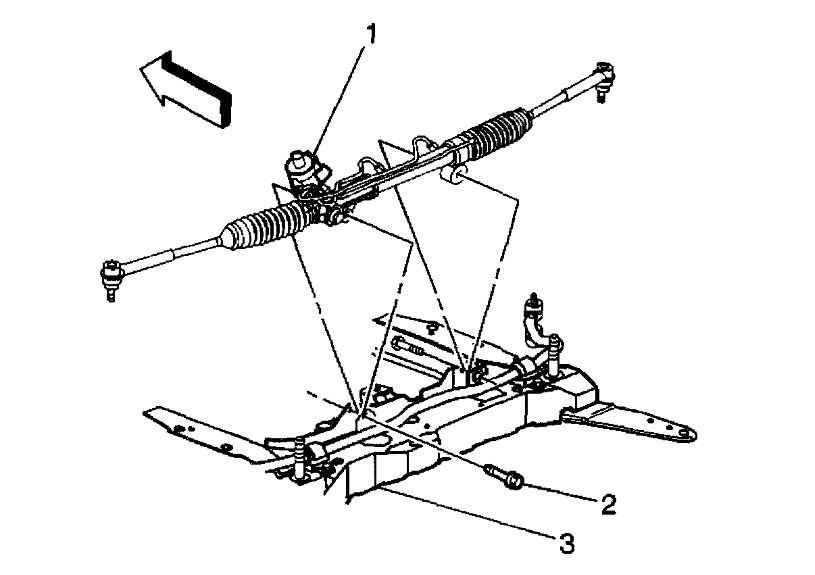 1
2
3