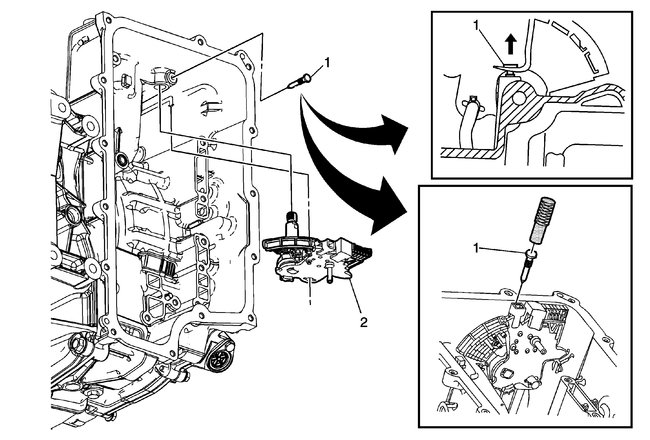 1
2
1
1