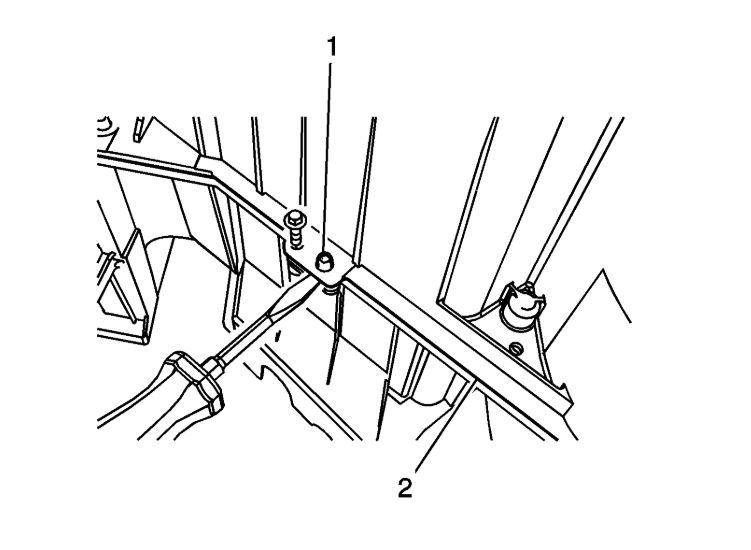 1

2