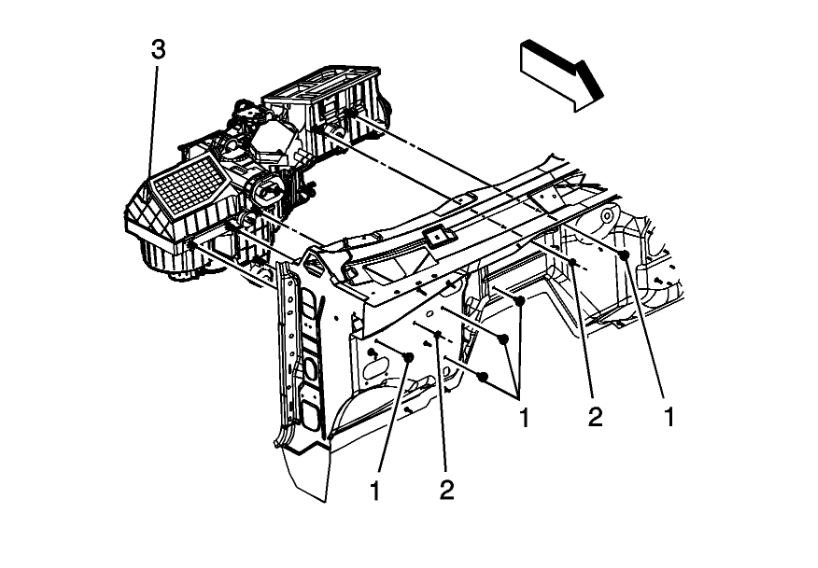 3

1
2
1

1
2