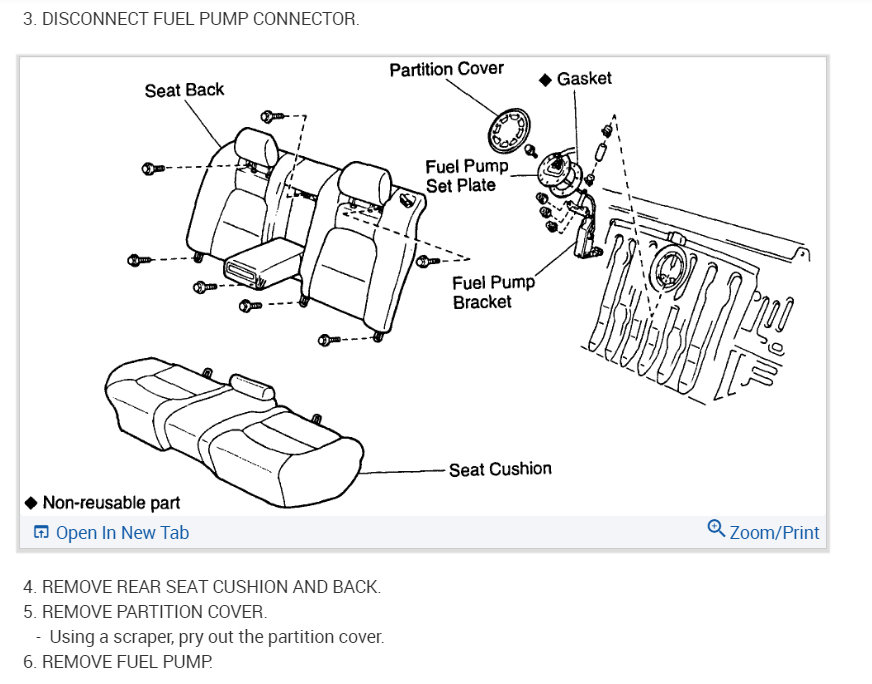 3. DISCONNECT FUEL PUMP CONNECTOR.

Seat Back

Partition Cover

◆ Gasket

Fuel Pump Set Plate

Fuel Pump Bracket

Seat Cushion

◆ Non-reusable part

Open In New Tab

Zoom/Print

4. REMOVE REAR SEAT CUSHION AND BACK.
5. REMOVE PARTITION COVER.
- Using a scraper, pry out the partition cover.
6. REMOVE FUEL PUMP.