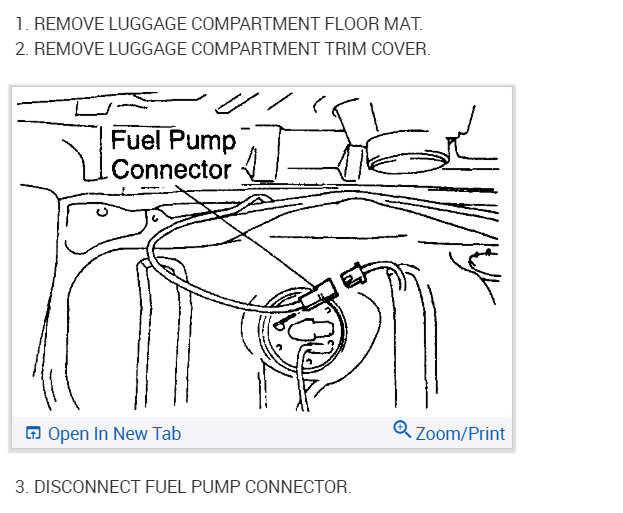 1. REMOVE LUGGAGE COMPARTMENT FLOOR MAT.
2. REMOVE LUGGAGE COMPARTMENT TRIM COVER.

Fuel Pump Connector

Open In New Tab
Zoom/Print

3. DISCONNECT FUEL PUMP CONNECTOR.