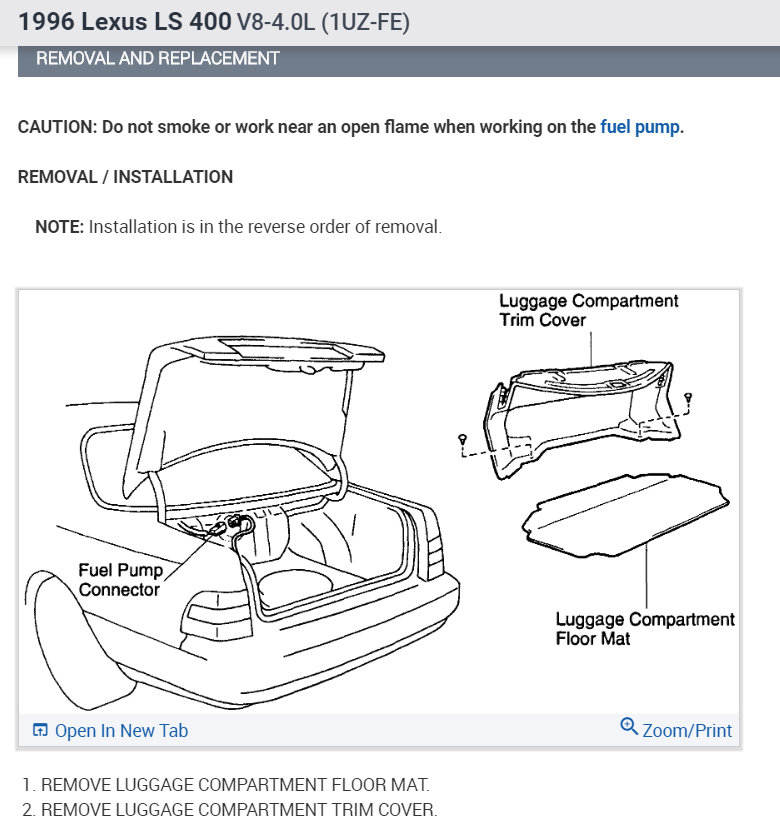 1996 Lexus LS 400 V8-4.0L (1UZ-FE)

REMOVAL AND REPLACEMENT

CAUTION: Do not smoke or work near an open flame when working on the fuel pump.

REMOVAL / INSTALLATION

NOTE: Installation is in the reverse order of removal.

Luggage Compartment Trim Cover

Fuel Pump Connector

Luggage Compartment Floor Mat

Open In New Tab

Zoom/Print

1. REMOVE LUGGAGE COMPARTMENT FLOOR MAT.
2. REMOVE LUGGAGE COMPARTMENT TRIM COVER.