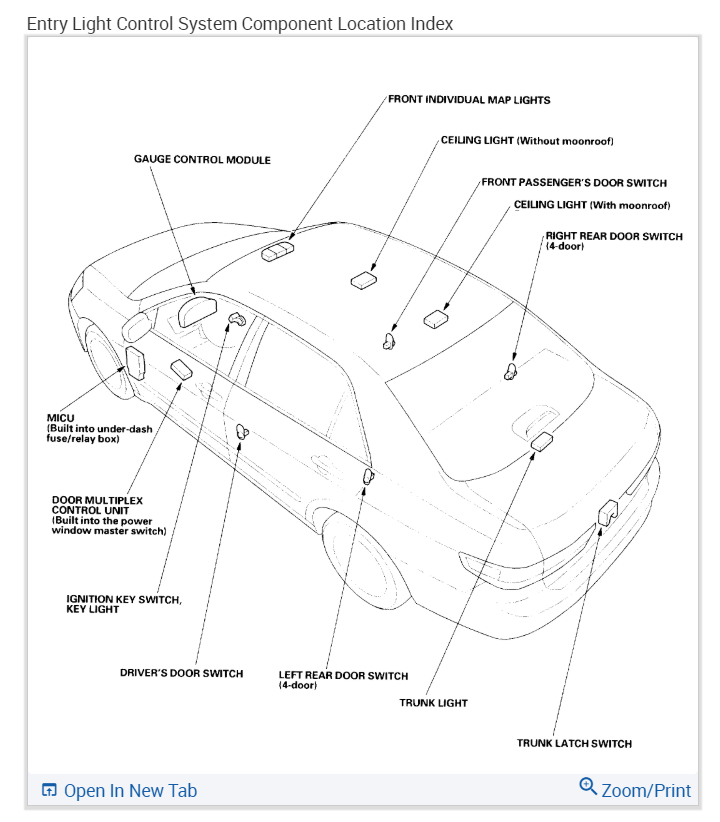 Entry Light Control System Component Location Index

FRONT INDIVIDUAL MAP LIGHTS

CEILING LIGHT (Without moonroof)

GAUGE CONTROL MODULE

FRONT PASSENGER'S DOOR SWITCH

CEILING LIGHT (With moonroof)

RIGHT REAR DOOR SWITCH (4-door)

MICU (Built into under-dash fuse/relay box)

DOOR MULTIPLEX CONTROL UNIT (Built into the power window master switch)

IGNITION KEY SWITCH, KEY LIGHT

DRIVER'S DOOR SWITCH

LEFT REAR DOOR SWITCH (4-door)

TRUNK LIGHT

TRUNK LATCH SWITCH

Open In New Tab

Zoom/Print