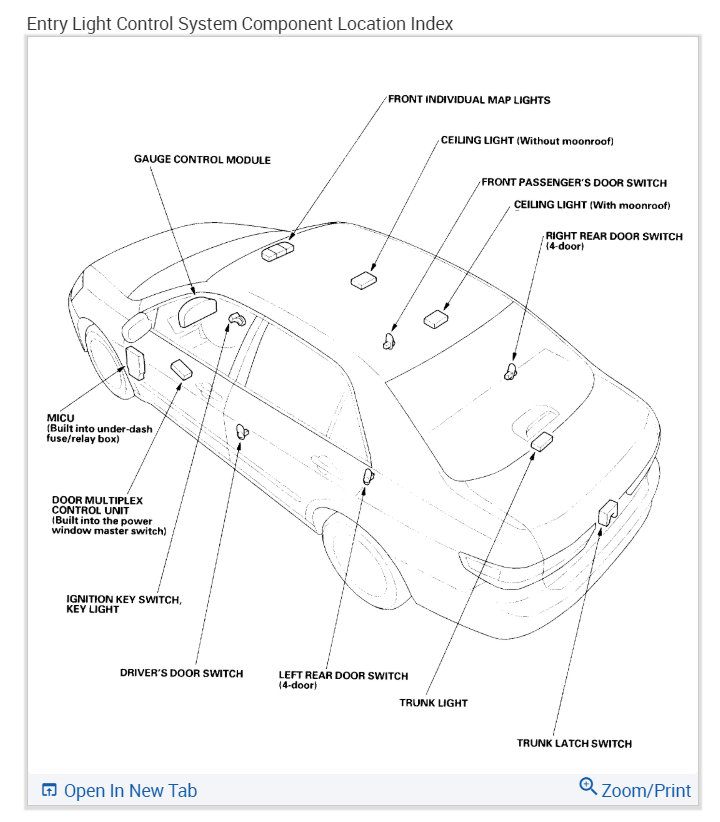 Entry Light Control System Component Location Index

FRONT INDIVIDUAL MAP LIGHTS

CEILING LIGHT (Without moonroof)

GAUGE CONTROL MODULE

FRONT PASSENGER'S DOOR SWITCH

CEILING LIGHT (With moonroof)

RIGHT REAR DOOR SWITCH (4-door)

MICU (Built into under-dash fuse/relay box)

DOOR MULTIPLEX CONTROL UNIT (Built into the power window master switch)

IGNITION KEY SWITCH, KEY LIGHT

DRIVER'S DOOR SWITCH

LEFT REAR DOOR SWITCH (4-door)

TRUNK LIGHT

TRUNK LATCH SWITCH

Open In New Tab

Zoom/Print