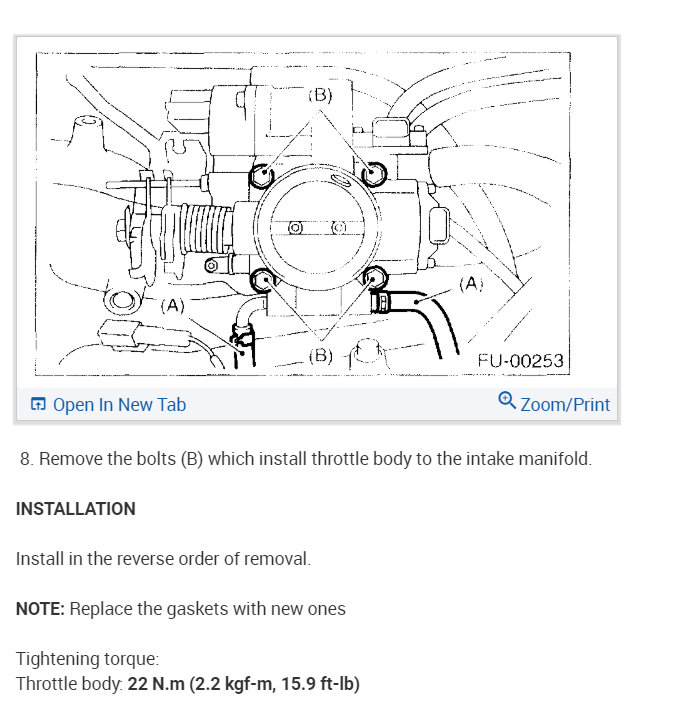 (B)
(A)
(A)
(B)
FU-00253

Open In New Tab
Zoom/Print

8. Remove the bolts (B) which install throttle body to the intake manifold.

INSTALLATION

Install in the reverse order of removal.

NOTE: Replace the gaskets with new ones

Tightening torque:
Throttle body: 22 N.m (2.2 kgf-m, 15.9 ft-lb)