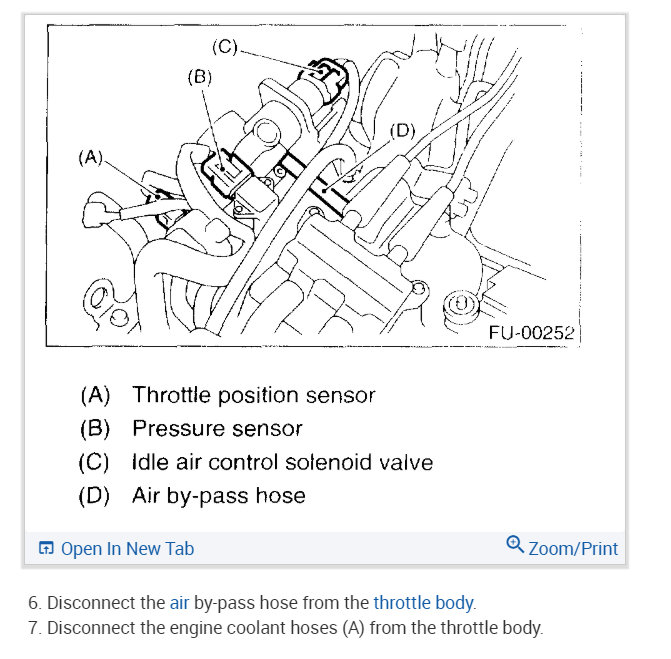 (C)
(B)
(D)
(A)
FU-00252

(A) Throttle position sensor
(B) Pressure sensor
(C) Idle air control solenoid valve
(D) Air by-pass hose

Open In New Tab
Zoom/Print

6. Disconnect the air by-pass hose from the throttle body.
7. Disconnect the engine coolant hoses (A) from the throttle body.