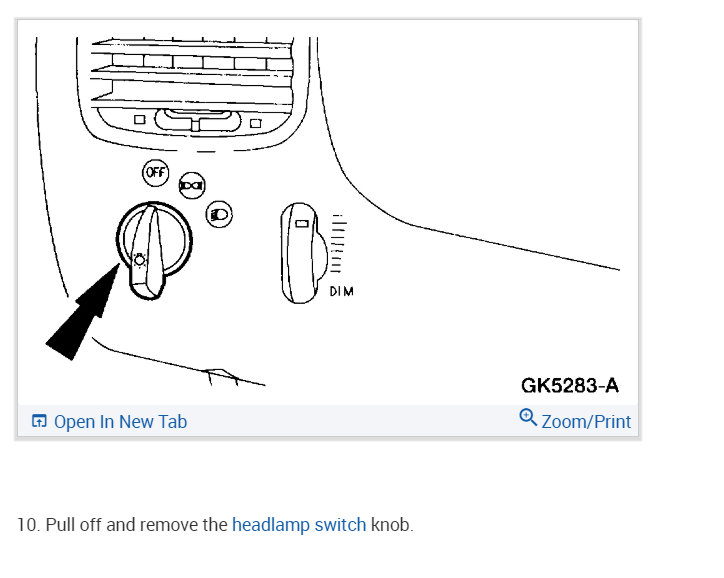 OFF

DIM

GK5283-A

Open In New Tab

Zoom/Print

10. Pull off and remove the headlamp switch knob.