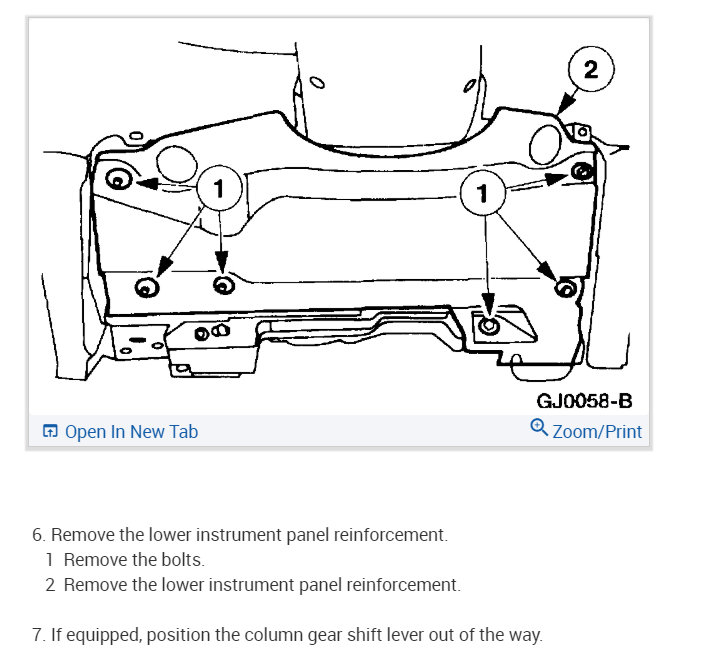 2

1

1

GJ0058-B

Open In New Tab

Zoom/Print

6. Remove the lower instrument panel reinforcement.
1 Remove the bolts.
2 Remove the lower instrument panel reinforcement.

7. If equipped, position the column gear shift lever out of the way.