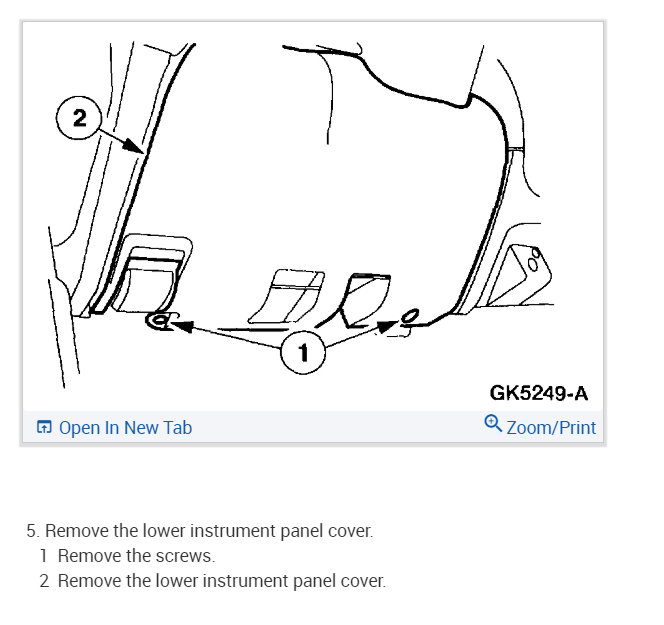 2

1

GK5249-A

Open In New Tab

Zoom/Print

5. Remove the lower instrument panel cover.

1 Remove the screws.

2 Remove the lower instrument panel cover.