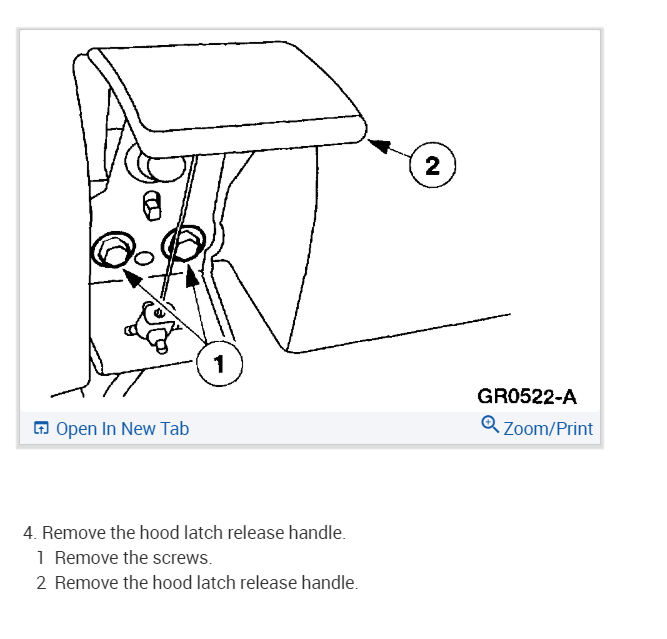 2

1

GR0522-A

Open In New Tab

Zoom/Print

4. Remove the hood latch release handle.

1 Remove the screws.

2 Remove the hood latch release handle.