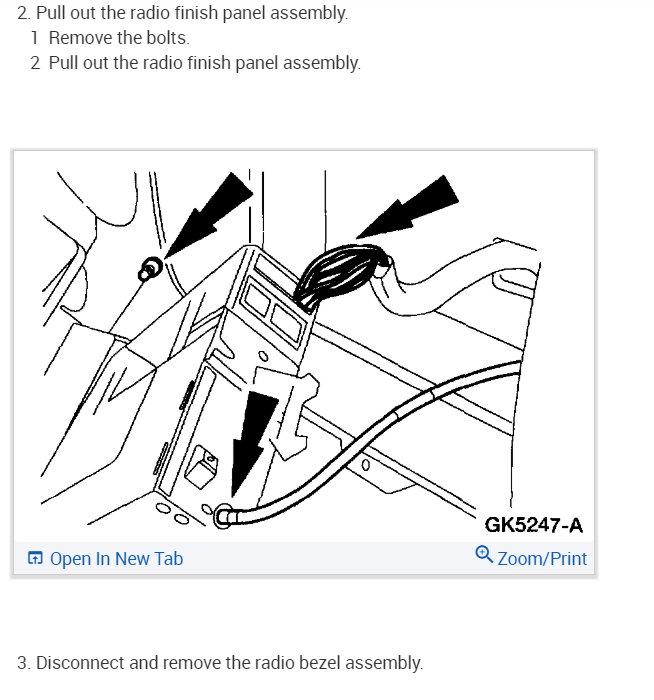 2. Pull out the radio finish panel assembly.
1 Remove the bolts.
2 Pull out the radio finish panel assembly.

GK5247-A

Open In New Tab Zoom/Print

3. Disconnect and remove the radio bezel assembly.